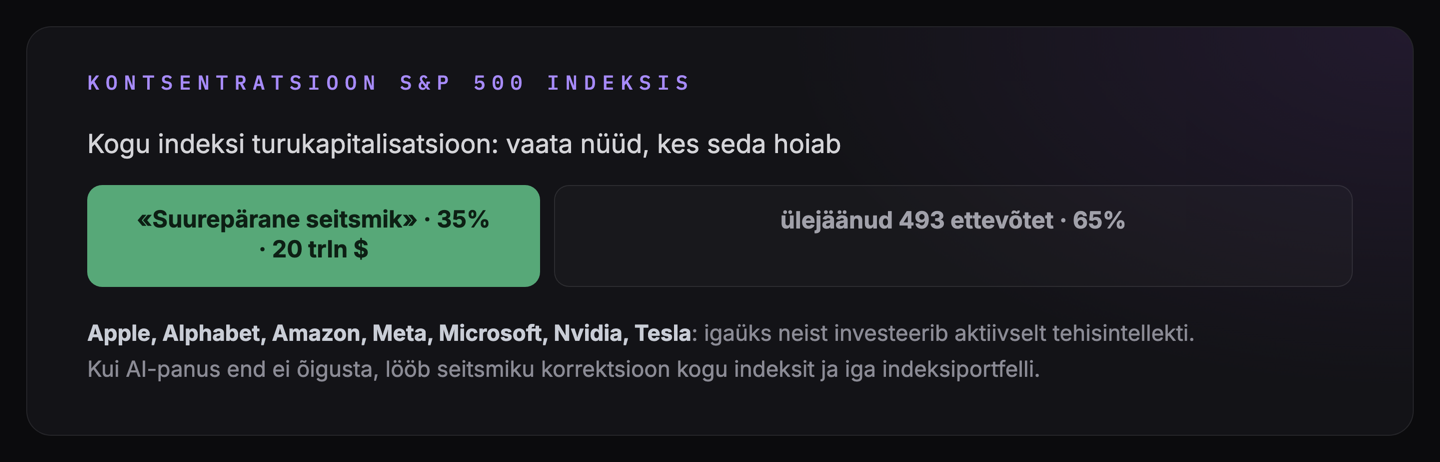 KONTSENTRATSIOON S&P 500 INDEKSIS

Kogu indeksi turukapitalisatsioon: vaata nüüd, kes seda hoiab

«Suurepärane seitsmik» · 35% · 20 trln $

ülejäänud 493 ettevõtet · 65%

Apple, Alphabet, Amazon, Meta, Microsoft, Nvidia, Tesla: igaüks neist investeerib aktiivselt tehisintellekti. Kui AI-panus end ei õigusta, lööb seitsmiku korrektsioon kogu indeksit ja iga indeksiportfelli.